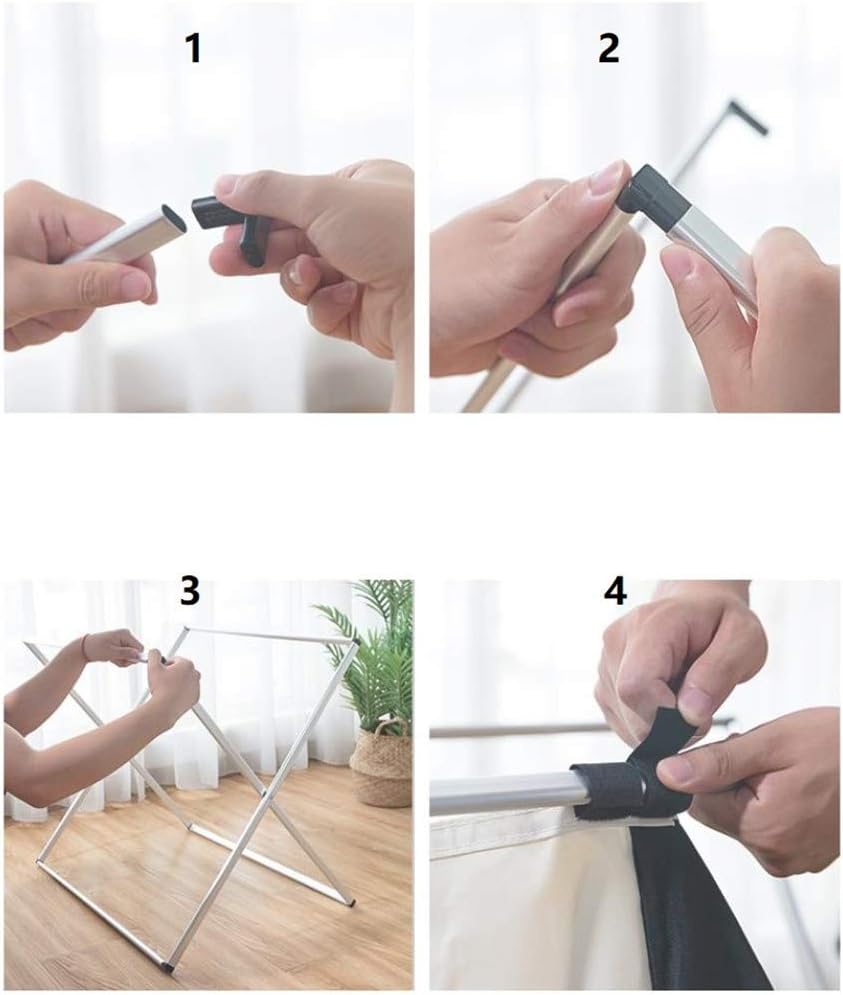 1

2

3

4